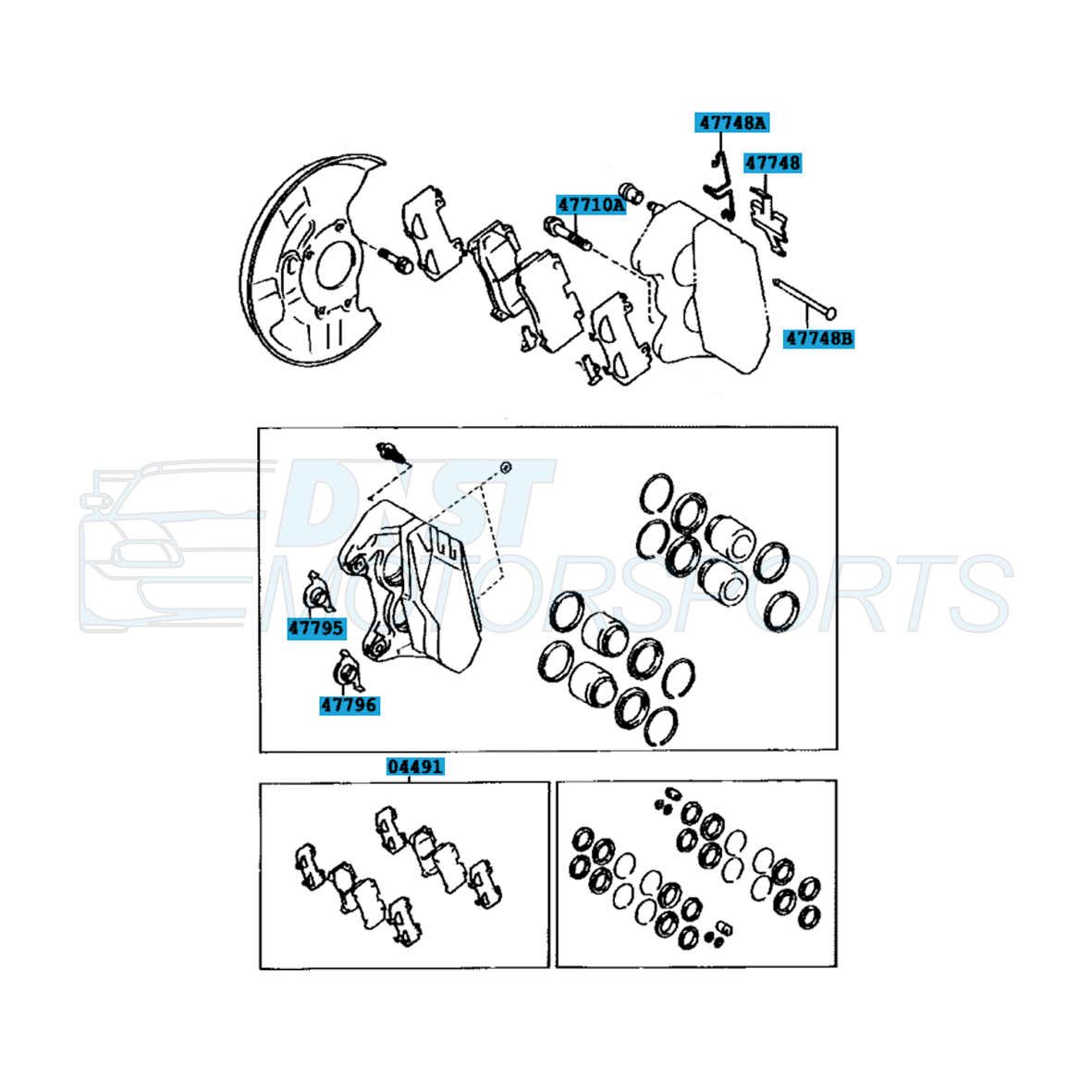 47748A
47748
47710A
47748B
DST
MOTORSPORTS
47795
47796
04491